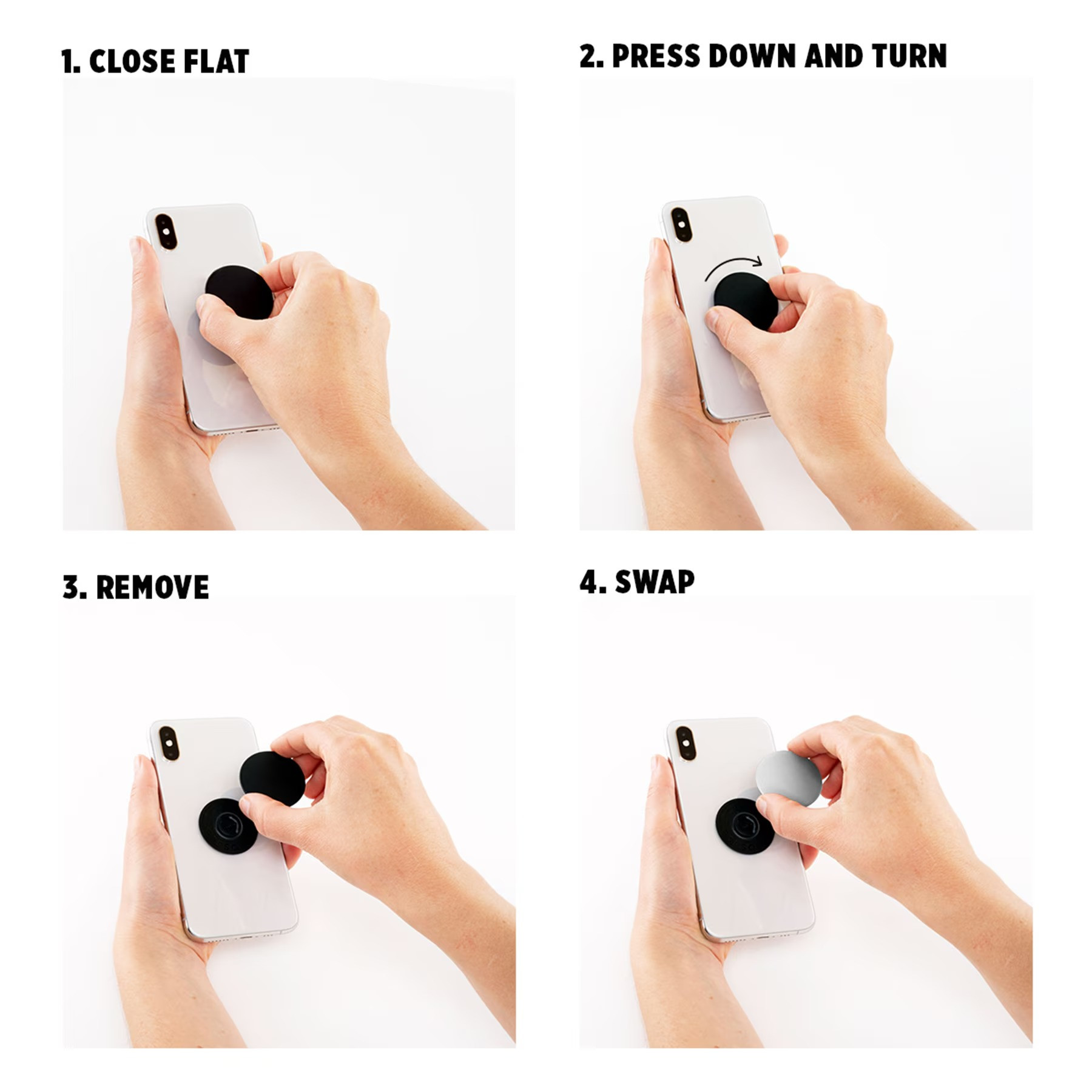 1. CLOSE FLAT

2. PRESS DOWN AND TURN

3. REMOVE

4. SWAP