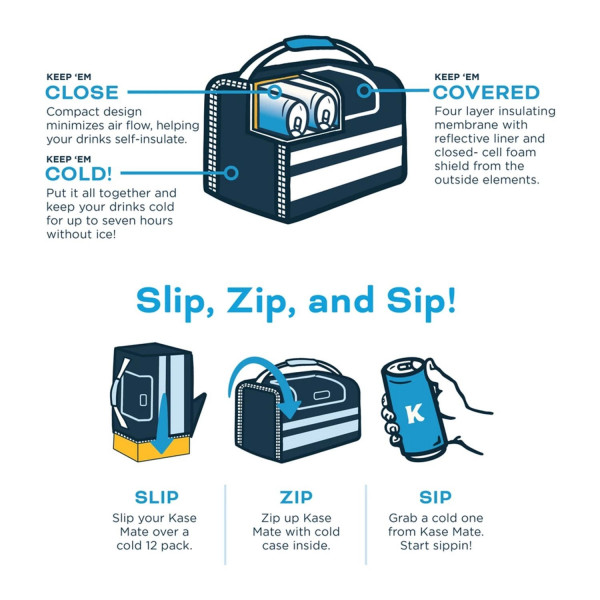 KEEP 'EM
CLOSE
Compact design minimizes air flow, helping your drinks self-insulate.

KEEP 'EM
COLD!
Put it all together and keep your drinks cold for up to seven hours without ice!

KEEP 'EM
COVERED
Four layer insulating membrane with reflective liner and closed- cell foam shield from the outside elements.

Slip, Zip, and Sip!

K

SLIP
Slip your Kase Mate over a cold 12 pack.

ZIP
Zip up Kase Mate with cold case inside.

SIP
Grab a cold one from Kase Mate. Start sippin!